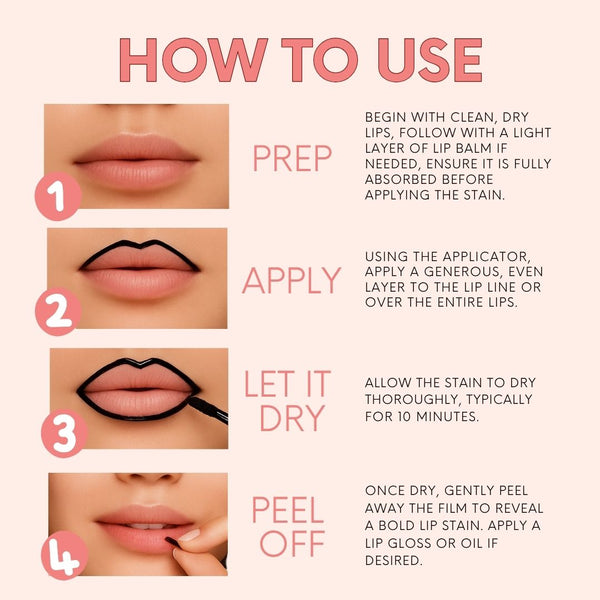 HOW TO USE

1

PREP

BEGIN WITH CLEAN, DRY LIPS, FOLLOW WITH A LIGHT LAYER OF LIP BALM IF NEEDED, ENSURE IT IS FULLY ABSORBED BEFORE APPLYING THE STAIN.

2

APPLY

USING THE APPLICATOR, APPLY A GENEROUS, EVEN LAYER TO THE LIP LINE OR OVER THE ENTIRE LIPS.

3

LET IT DRY

ALLOW THE STAIN TO DRY THOROUGHLY, TYPICALLY FOR 10 MINUTES.

4

PEEL OFF

ONCE DRY, GENTLY PEEL AWAY THE FILM TO REVEAL A BOLD LIP STAIN. APPLY A LIP GLOSS OR OIL IF DESIRED.